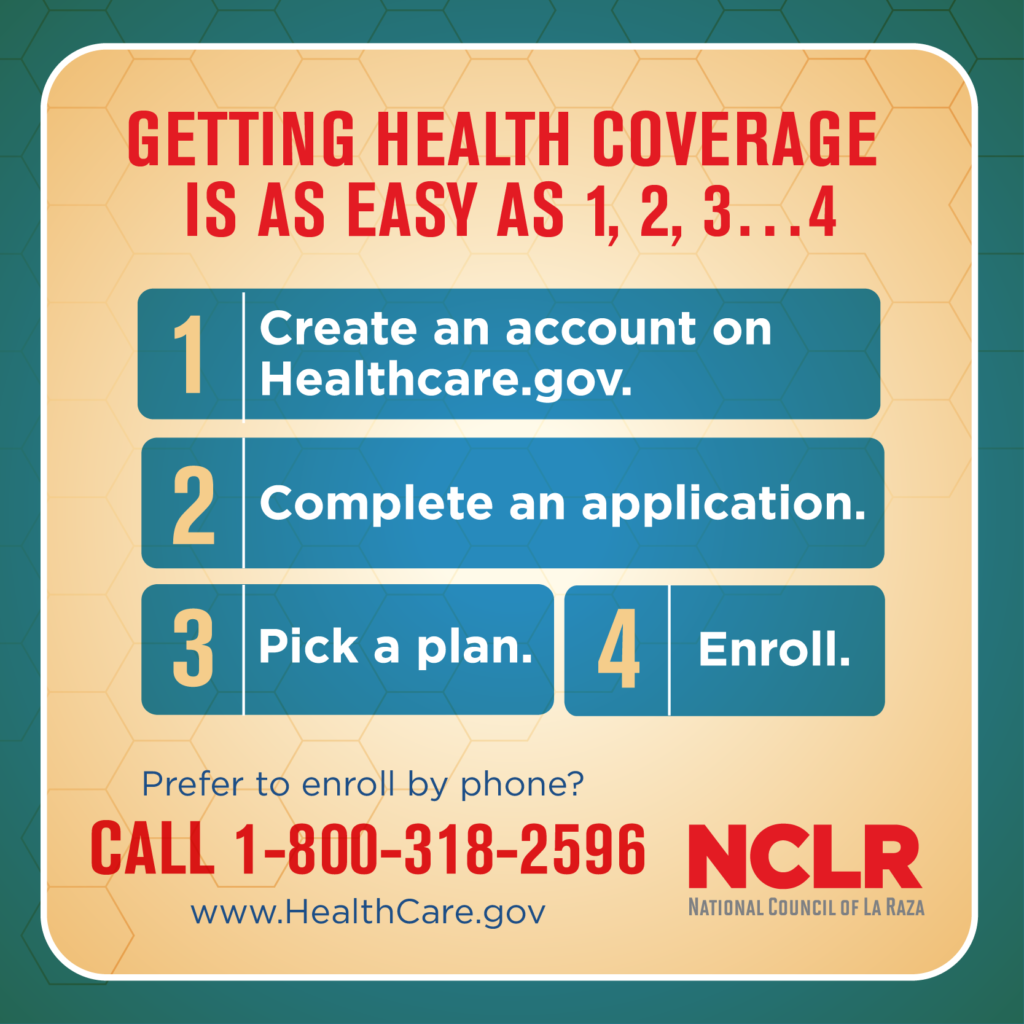 GETTING HEALTH COVERAGE IS AS EASY AS 1, 2, 3...4

1 Create an account on Healthcare.gov.

2 Complete an application.

3 Pick a plan.

4 Enroll.

Prefer to enroll by phone?

CALL 1-800-318-2596

www.HealthCare.gov

NCLR
NATIONAL COUNCIL OF LA RAZA