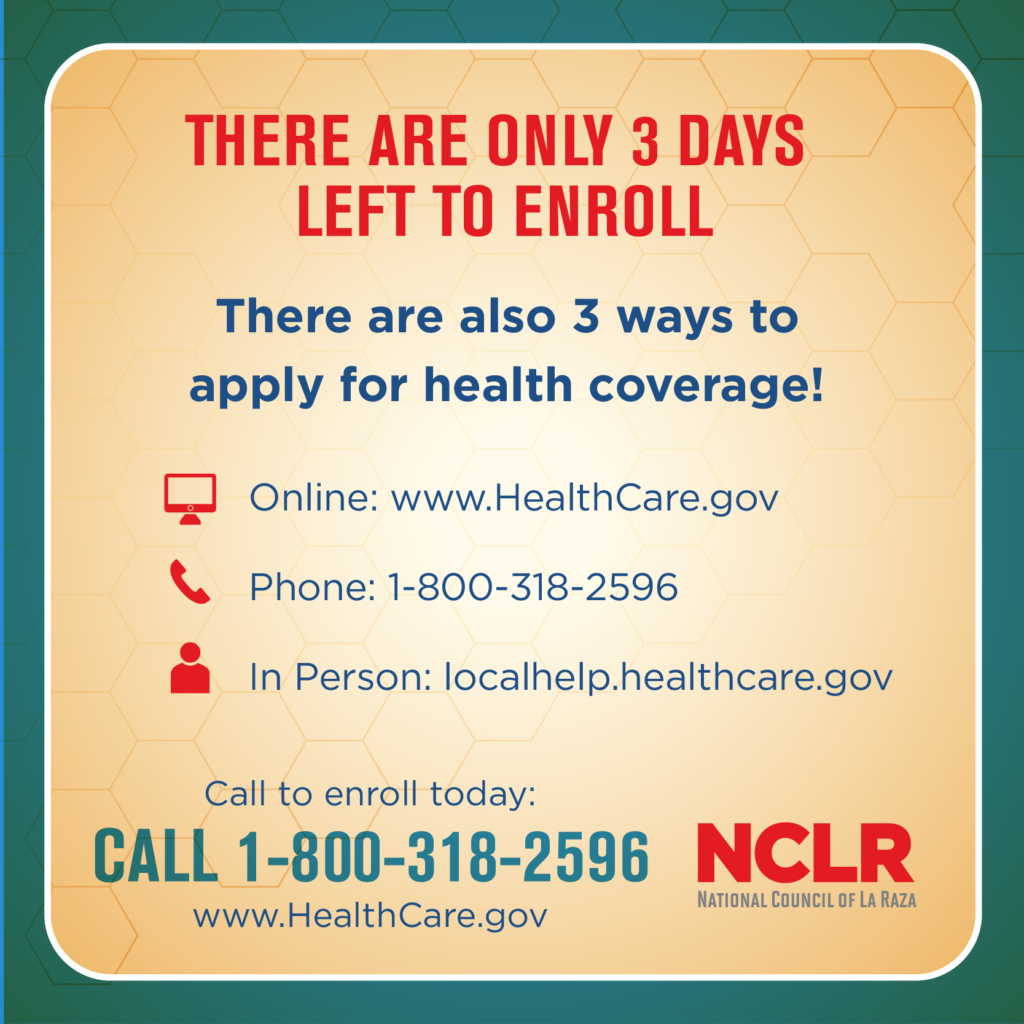 THERE ARE ONLY 3 DAYS LEFT TO ENROLL

There are also 3 ways to apply for health coverage!

Online: www.HealthCare.gov

Phone: 1-800-318-2596

In Person: localhelp.healthcare.gov

Call to enroll today:
CALL 1-800-318-2596
www.HealthCare.gov

NCLR
NATIONAL COUNCIL OF LA RAZA