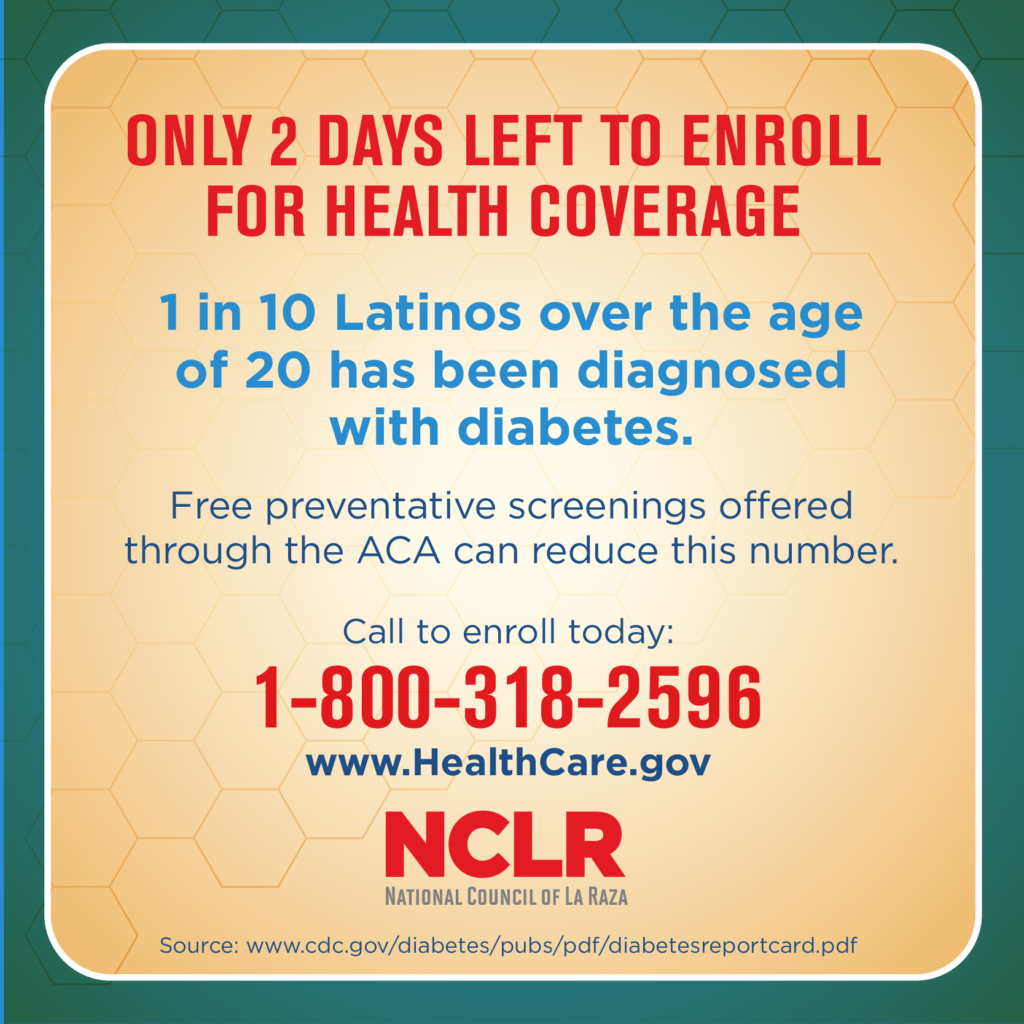 ONLY 2 DAYS LEFT TO ENROLL FOR HEALTH COVERAGE

1 in 10 Latinos over the age of 20 has been diagnosed with diabetes.

Free preventative screenings offered through the ACA can reduce this number.

Call to enroll today:
1-800-318-2596
www.HealthCare.gov

NCLR
NATIONAL COUNCIL OF LA RAZA

Source: www.cdc.gov/diabetes/pubs/pdf/diabetesreportcard.pdf