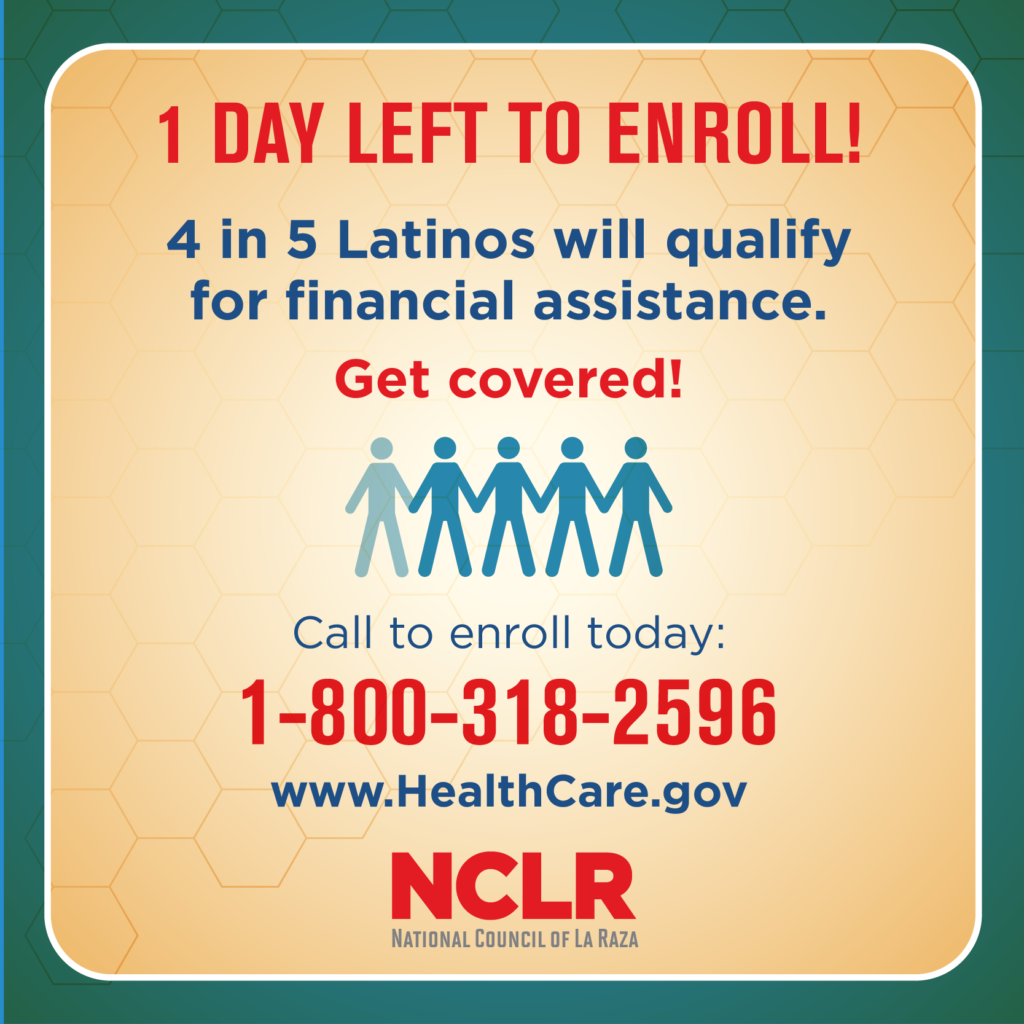 1 DAY LEFT TO ENROLL!

4 in 5 Latinos will qualify for financial assistance.

Get covered!

Call to enroll today:

1-800-318-2596

www.HealthCare.gov

NCLR
NATIONAL COUNCIL OF LA RAZA